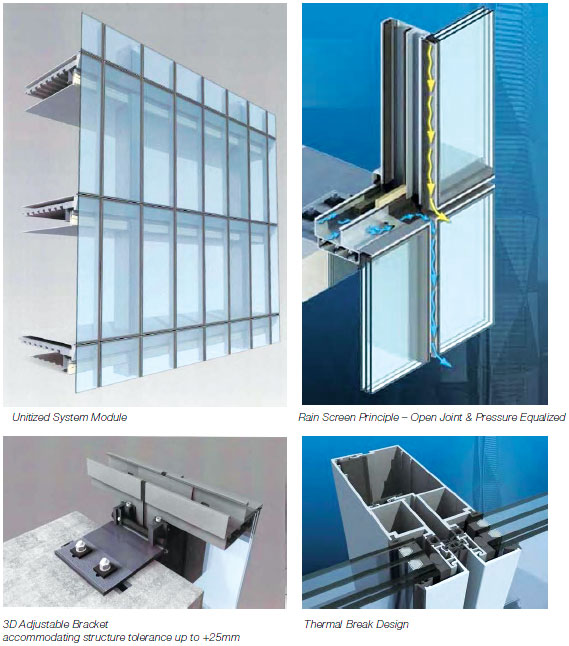 Unitized System Module

Rain Screen Principle – Open Joint & Pressure Equalized

3D Adjustable Bracket
accommodating structure tolerance up to +25mm

Thermal Break Design